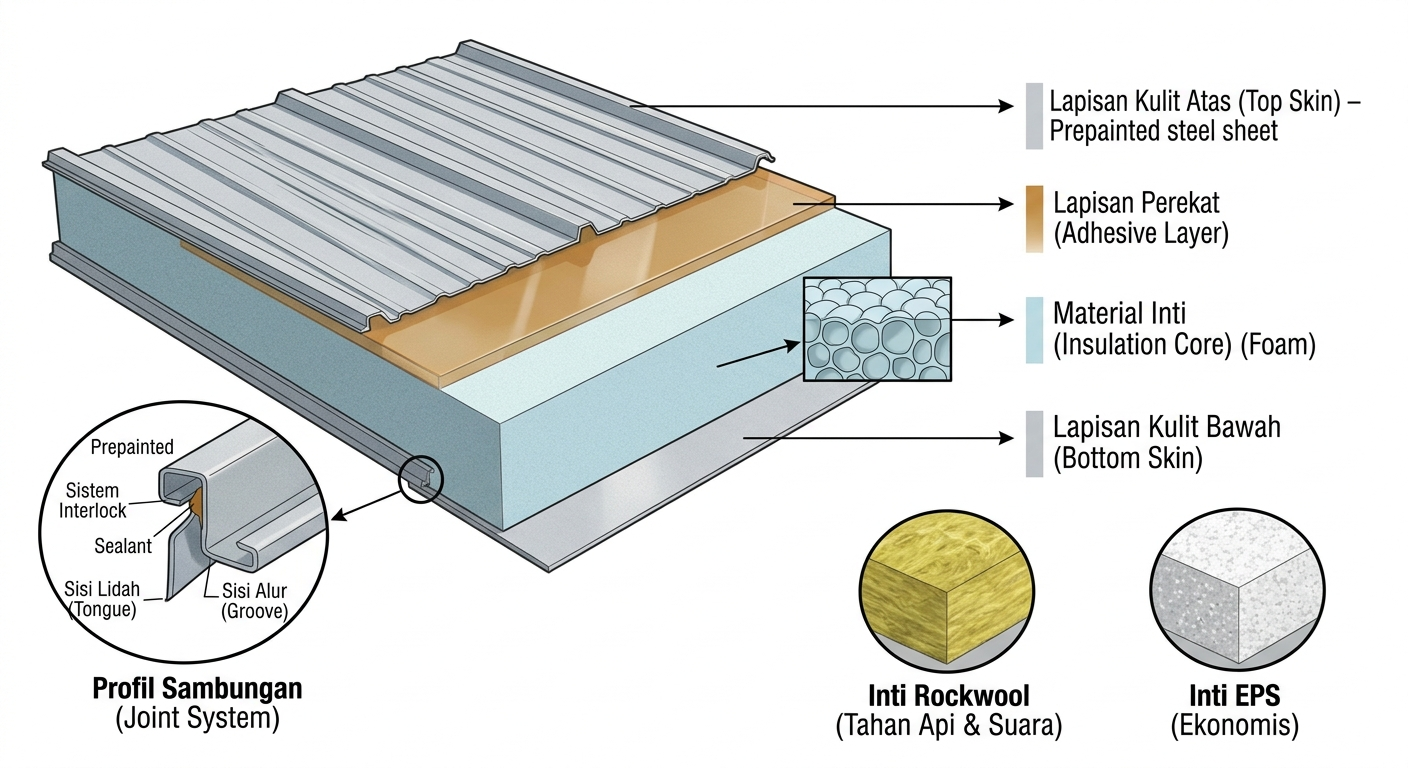 Lapisan Kulit Atas (Top Skin) – Prepainted steel sheet

Lapisan Perekat (Adhesive Layer)

Material Inti (Insulation Core) (Foam)

Lapisan Kulit Bawah (Bottom Skin)

Prepainted

Sistem Interlock

Sealant

Sisi Lidah (Tongue)

Sisi Alur (Groove)

**Profil Sambungan**
(Joint System)

**Inti Rockwool**
(Tahan Api & Suara)

**Inti EPS**
(Ekonomis)