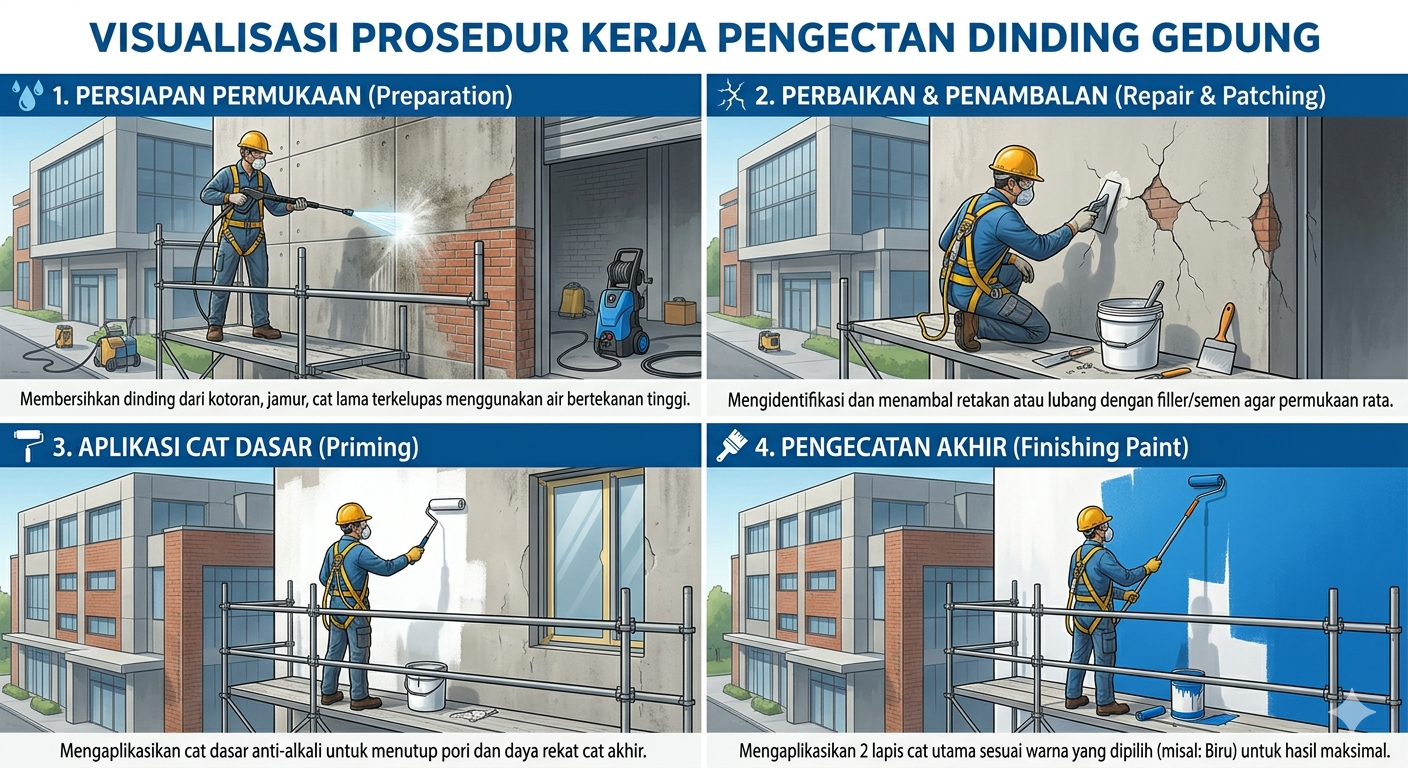 VISUALISASI PROSEDUR KERJA PENGECTAN DINDING GEDUNG

1. PERSIAPAN PERMUKAAN (Preparation)

Membersihkan dinding dari kotoran, jamur, cat lama terkelupas menggunakan air bertekanan tinggi.

2. PERBAIKAN & PENAMBALAN (Repair & Patching)

Mengidentifikasi dan menambal retakan atau lubang dengan filler/semen agar permukaan rata.

3. APLIKASI CAT DASAR (Priming)

Mengaplikasikan cat dasar anti-alkali untuk menutup pori dan daya rekat cat akhir.

4. PENGECATAN AKHIR (Finishing Paint)

Mengaplikasikan 2 lapis cat utama sesuai warna yang dipilih (misal: Biru) untuk hasil maksimal.