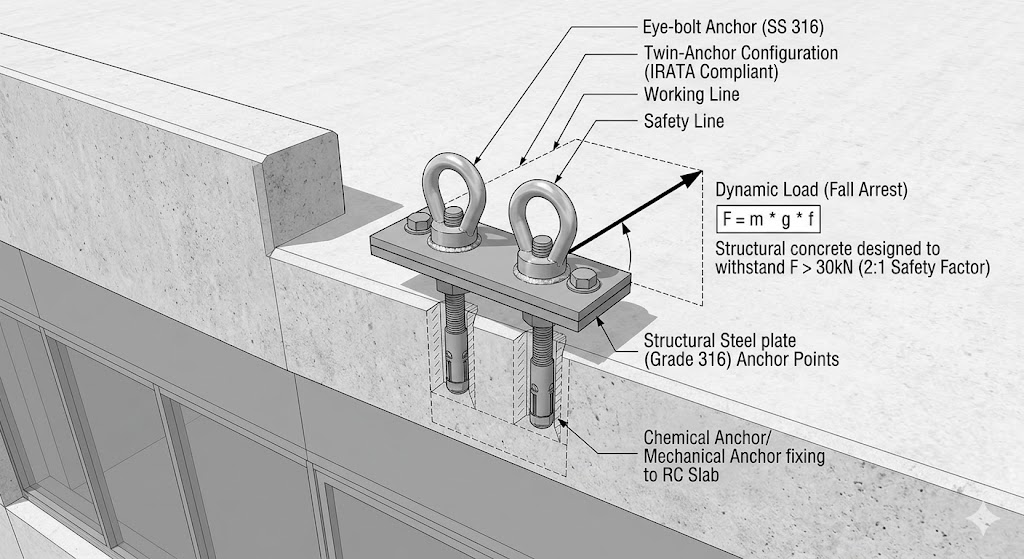 Eye-bolt Anchor (SS 316)

Twin-Anchor Configuration (IRATA Compliant)

Working Line

Safety Line

Dynamic Load (Fall Arrest)

$F = m * g * f$

Structural concrete designed to withstand F > 30kN (2:1 Safety Factor)

Structural Steel plate (Grade 316) Anchor Points

Chemical Anchor/ Mechanical Anchor fixing to RC Slab